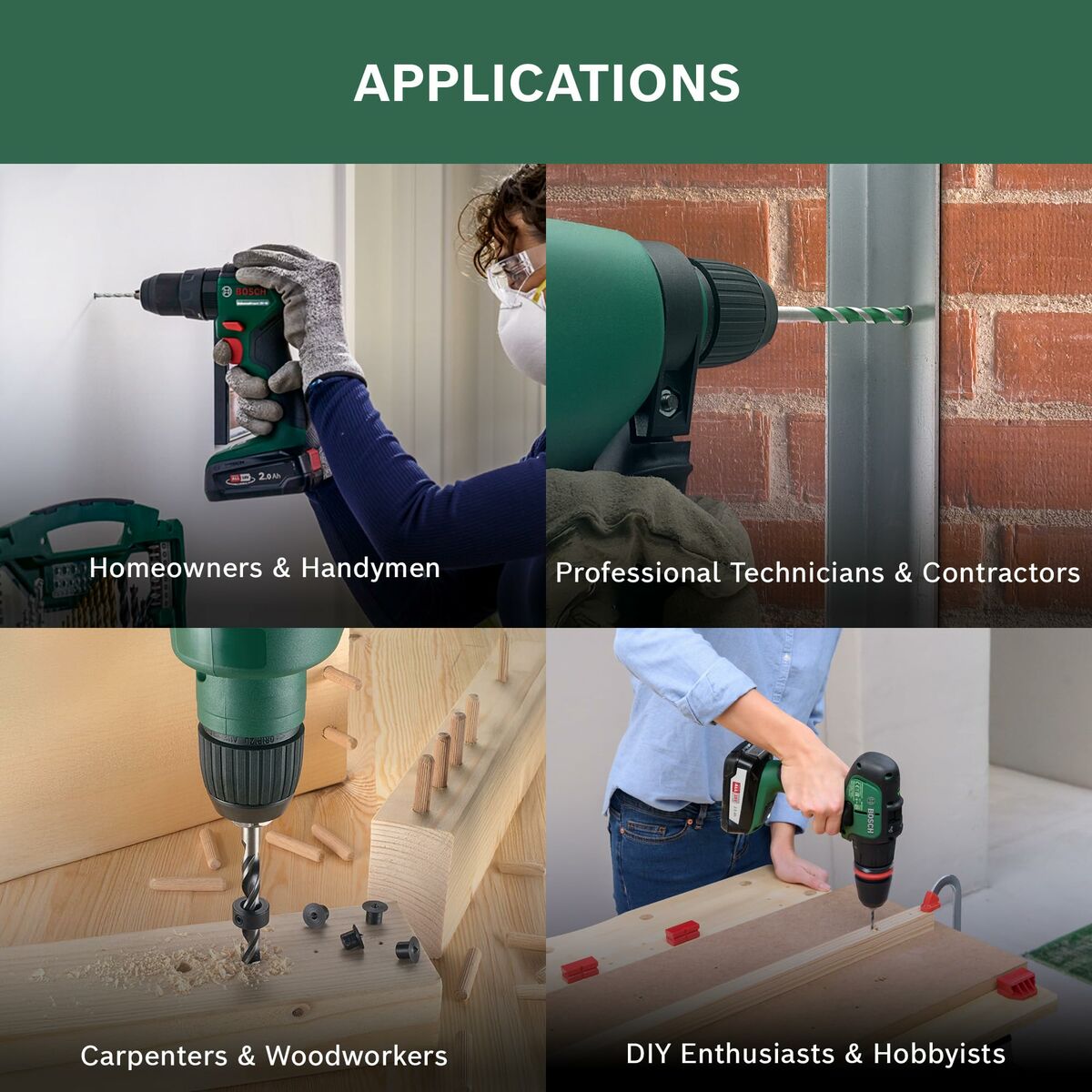 APPLICATIONS

BOSCH

2.0 Ah

Homeowners & Handymen

Professional Technicians & Contractors

Carpenters & Woodworkers

BOSCH

DIY Enthusiasts & Hobbyists